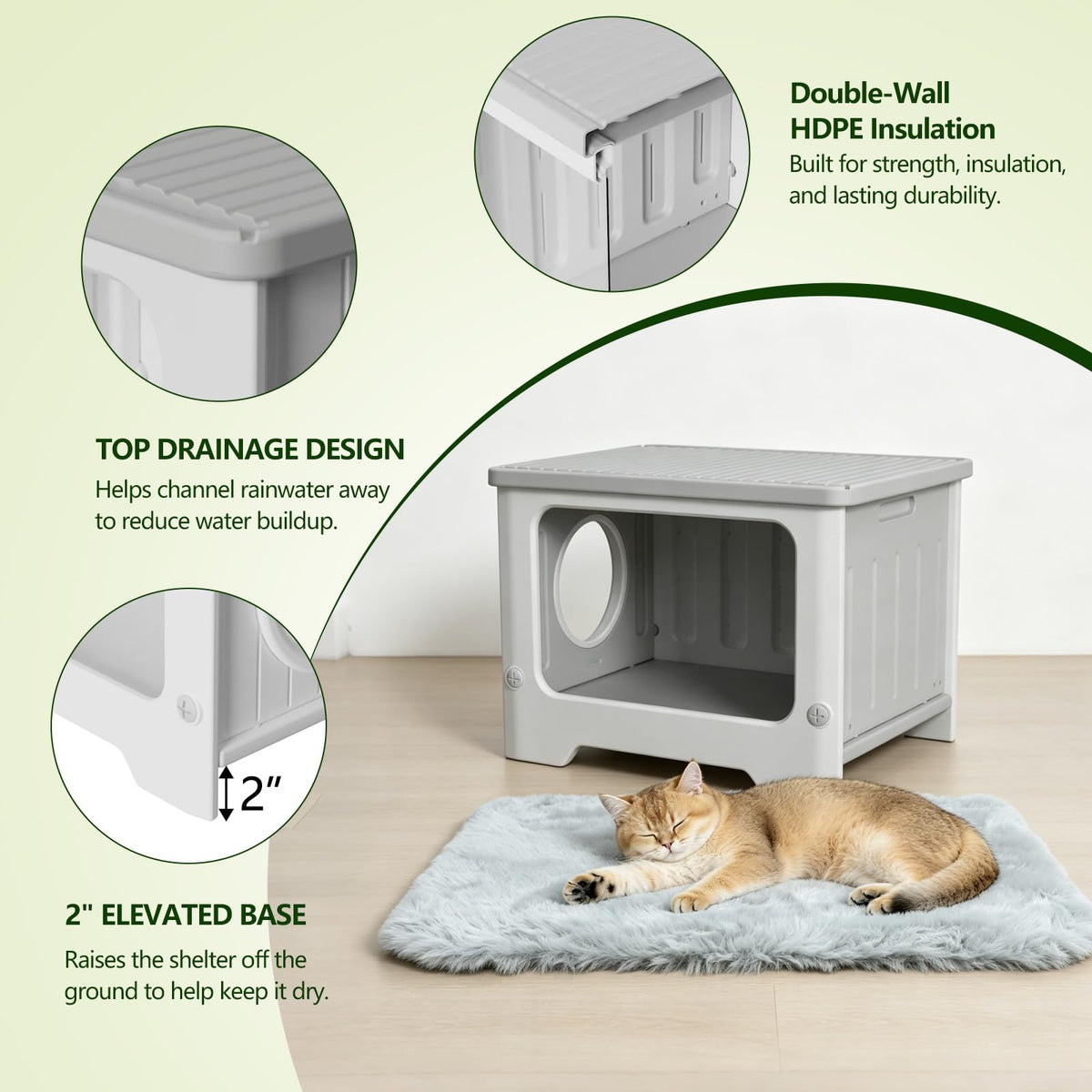 Double-Wall HDPE Insulation

Built for strength, insulation, and lasting durability.

TOP DRAINAGE DESIGN

Helps channel rainwater away to reduce water buildup.

2″

2" ELEVATED BASE

Raises the shelter off the ground to help keep it dry.